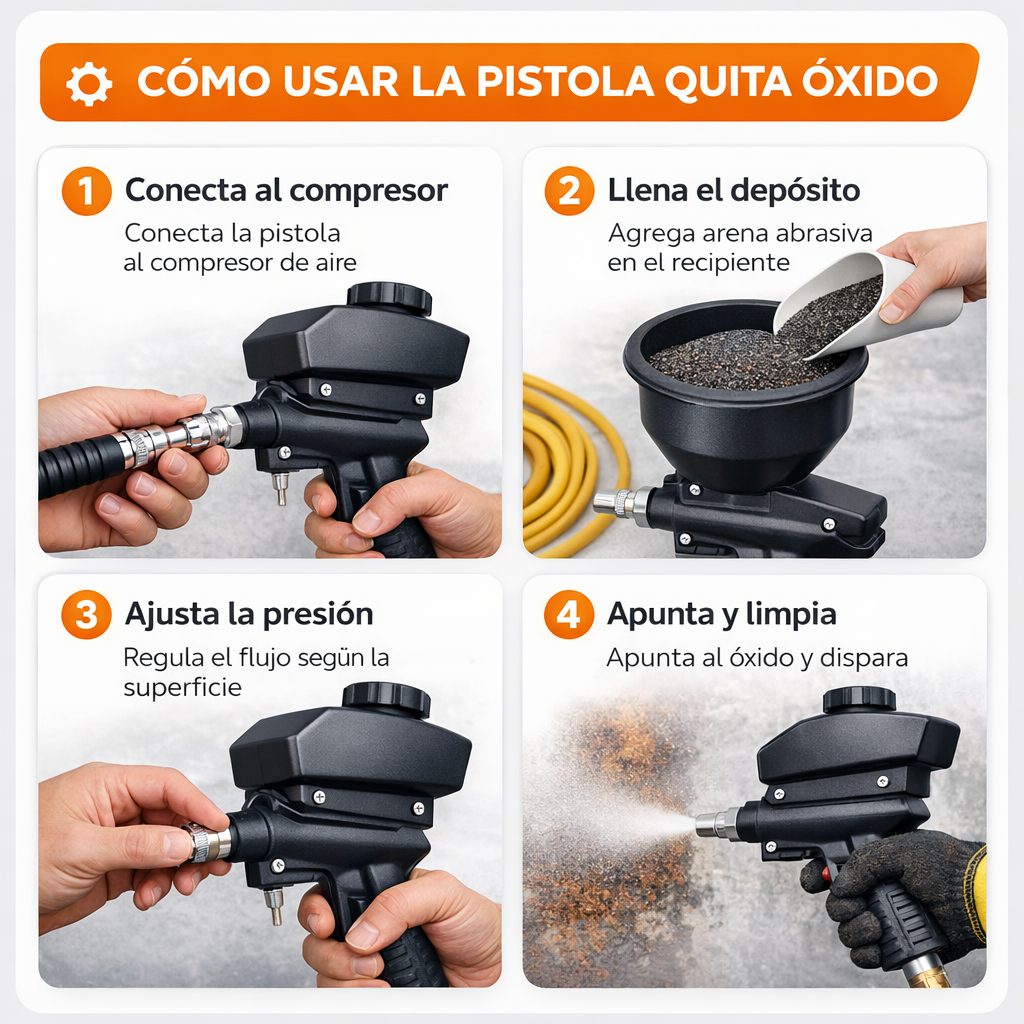 CÓMO USAR LA PISTOLA QUITA ÓXIDO

1 Conecta al compresor
Conecta la pistola al compresor de aire

2 Llena el depósito
Agrega arena abrasiva en el recipiente

3 Ajusta la presión
Regula el flujo según la superficie

4 Apunta y limpia
Apunta al óxido y dispara